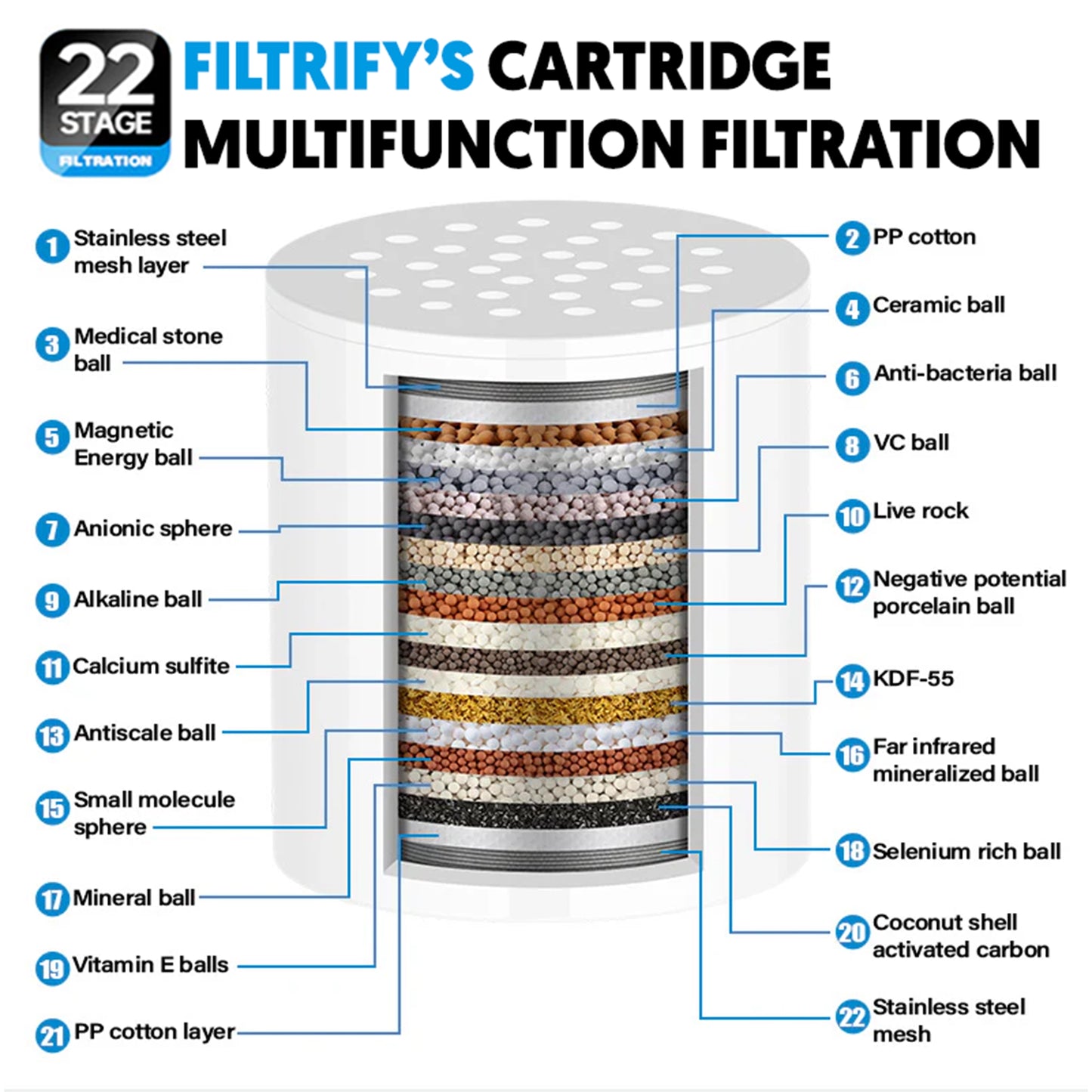 22 STAGE FILTRATION

FILTRIFY'S CARTRIDGE MULTIFUNCTION FILTRATION

1 Stainless steel mesh layer

3 Medical stone ball

5 Magnetic Energy ball

7 Anionic sphere

9 Alkaline ball

11 Calcium sulfite

13 Antiscale ball

15 Small molecule sphere

17 Mineral ball

19 Vitamin E balls

21 PP cotton layer

2 PP cotton

4 Ceramic ball

6 Anti-bacteria ball

8 VC ball

10 Live rock

12 Negative potential porcelain ball

14 KDF-55

16 Far infrared mineralized ball

18 Selenium rich ball

20 Coconut shell activated carbon

22 Stainless steel mesh